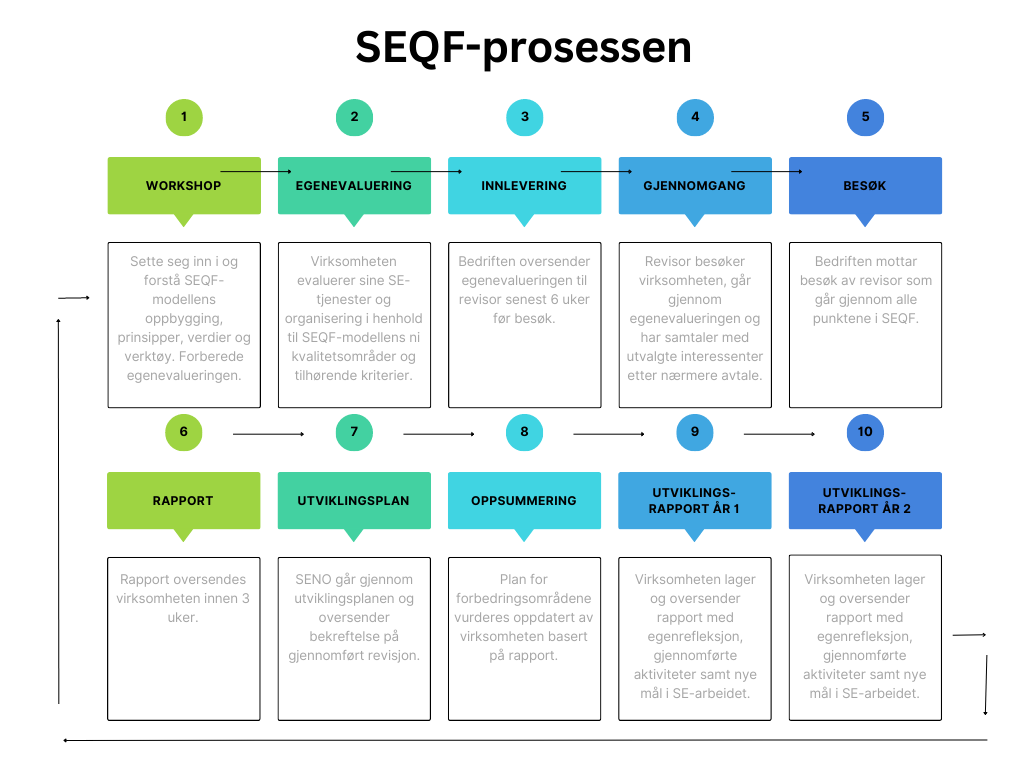 SEQF-prosessen

1
WORKSHOP
Sette seg inn i og forstå SEQF-modellens oppbygging, prinsipper, verdier og verktøy. Forberede egenevalueringen.

2
EGENEVALUERING
Virksomheten evaluerer sine SE-tjenester og organisering i henhold til SEQF-modellens ni kvalitetsområder og tilhørende kriterier.

3
INNLEVERING
Bedriften oversender egenevalueringen til revisor senest 6 uker før besøk.

4
GJENNOMGANG
Revisor besøker virksomheten, går gjennom egenevalueringen og har samtaler med utvalgte interessenter etter nærmere avtale.

5
BESØK
Bedriften mottar besøk av revisor som går gjennom alle punktene i SEQF.

6
RAPPORT
Rapport oversendes virksomheten innen 3 uker.

7
UTVIKLINGSPLAN
SENO går gjennom utviklingsplanen og oversender bekreftelse på gjennomført revisjon.

8
OPPSUMMERING
Plan for forbedringsområdene vurderes oppdatert av virksomheten basert på rapport.

9
UTVIKLINGS-RAPPORT ÅR 1
Virksomheten lager og oversender rapport med egenrefleksjon, gjennomførte aktiviteter samt nye mål i SE-arbeidet.

10
UTVIKLINGS-RAPPORT ÅR 2
Virksomheten lager og oversender rapport med egenrefleksjon, gjennomførte aktiviteter samt nye mål i SE-arbeidet.